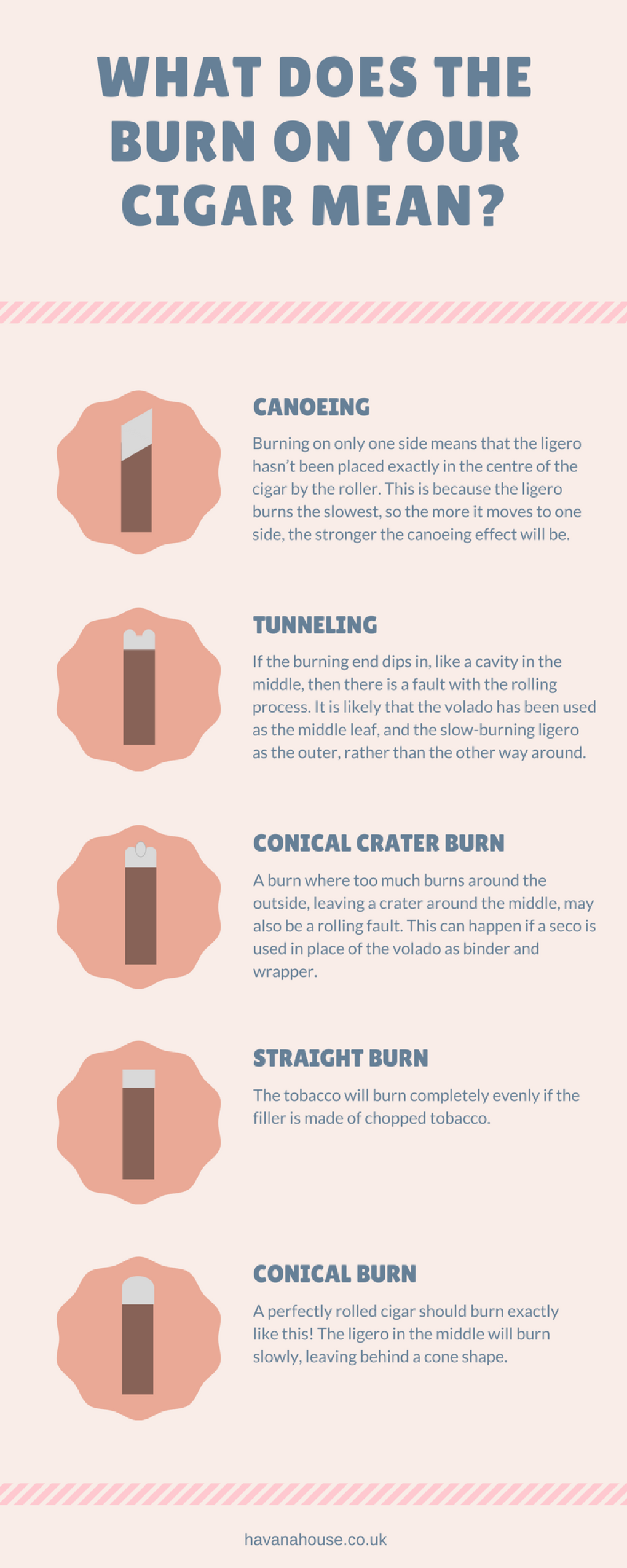 WHAT DOES THE BURN ON YOUR CIGAR MEAN?

CANOEING

Burning on only one side means that the ligero hasn't been placed exactly in the centre of the cigar by the roller. This is because the ligero burns the slowest, so the more it moves to one side, the stronger the canoeing effect will be.

TUNNELING

If the burning end dips in, like a cavity in the middle, then there is a fault with the rolling process. It is likely that the volado has been used as the middle leaf, and the slow-burning ligero as the outer, rather than the other way around.

CONICAL CRATER BURN

A burn where too much burns around the outside, leaving a crater around the middle, may also be a rolling fault. This can happen if a seco is used in place of the volado as binder and wrapper.

STRAIGHT BURN

The tobacco will burn completely evenly if the filler is made of chopped tobacco.

CONICAL BURN

A perfectly rolled cigar should burn exactly like this! The ligero in the middle will burn slowly, leaving behind a cone shape.

havanahouse.co.uk